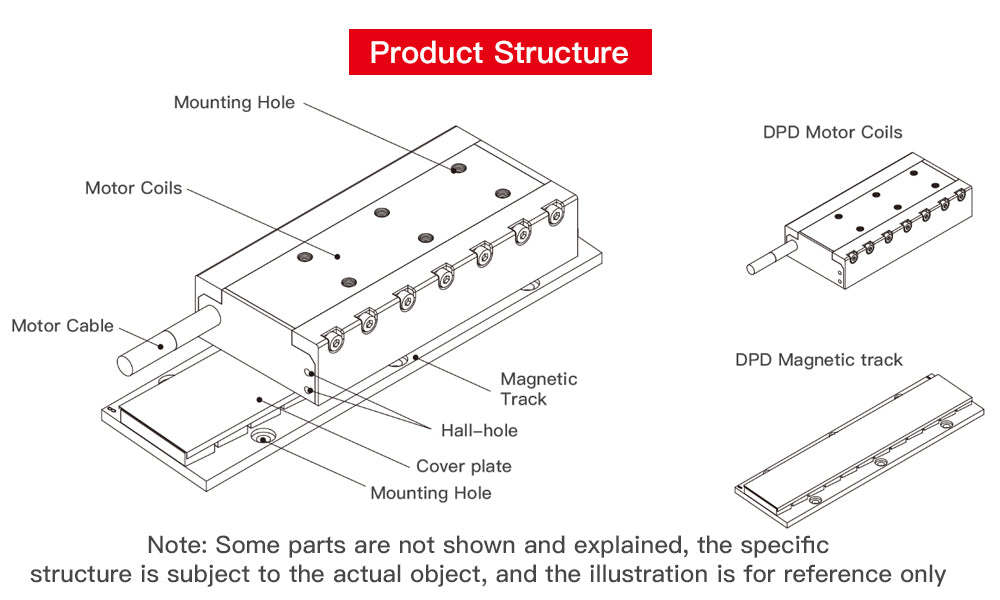 Product Structure

Mounting Hole

Motor Coils

Motor Cable

Magnetic Track

Hall-hole

Cover plate

Mounting Hole

DPD Motor Coils

DPD Magnetic track

Note: Some parts are not shown and explained, the specific structure is subject to the actual object, and the illustration is for reference only