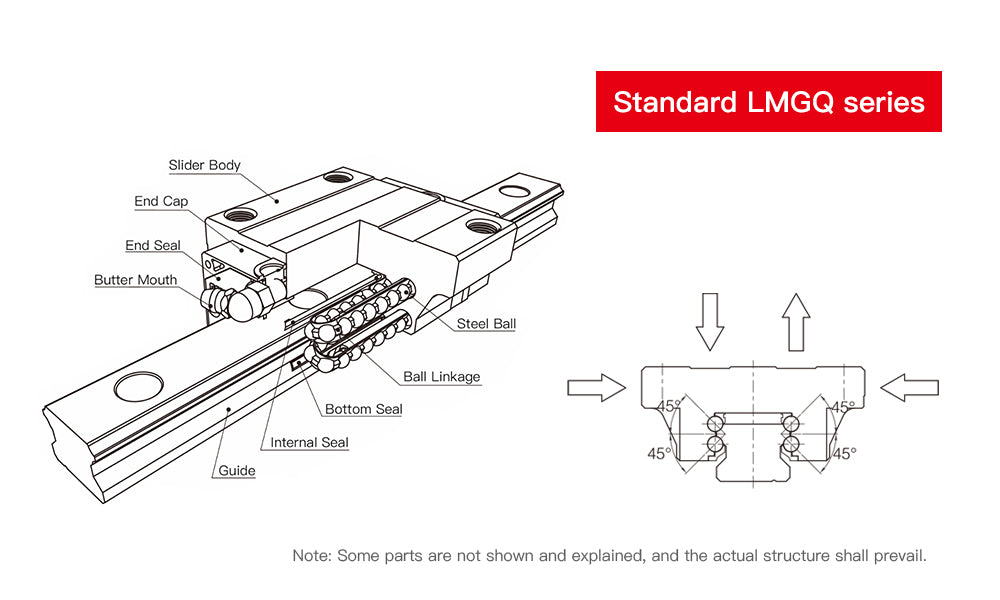 Standard LMGQ series

Slider Body
End Cap
End Seal
Butter Mouth
Steel Ball
Ball Linkage
Bottom Seal
Internal Seal
Guide

45°
45°
45°
45°

Note: Some parts are not shown and explained, and the actual structure shall prevail.