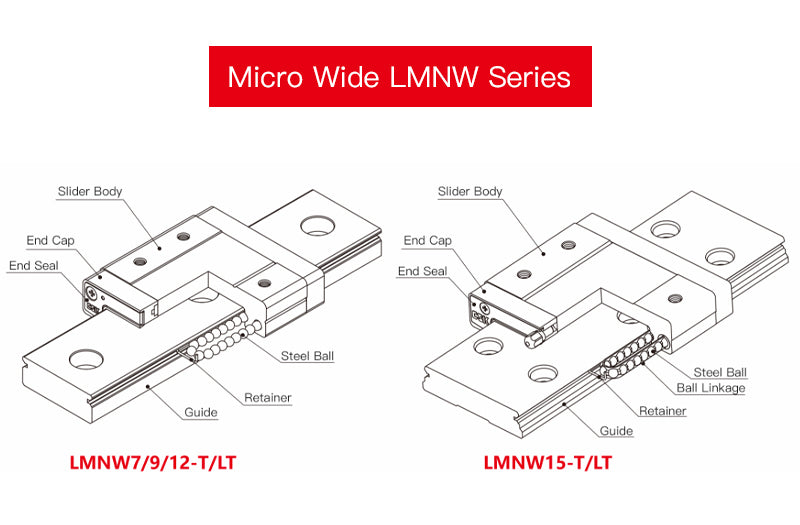 Micro Wide LMNW Series

Slider Body
End Cap
End Seal
Steel Ball
Retainer
Guide

LMNW7/9/12-T/LT

Slider Body
End Cap
End Seal
Steel Ball
Ball Linkage
Retainer
Guide

LMNW15-T/LT