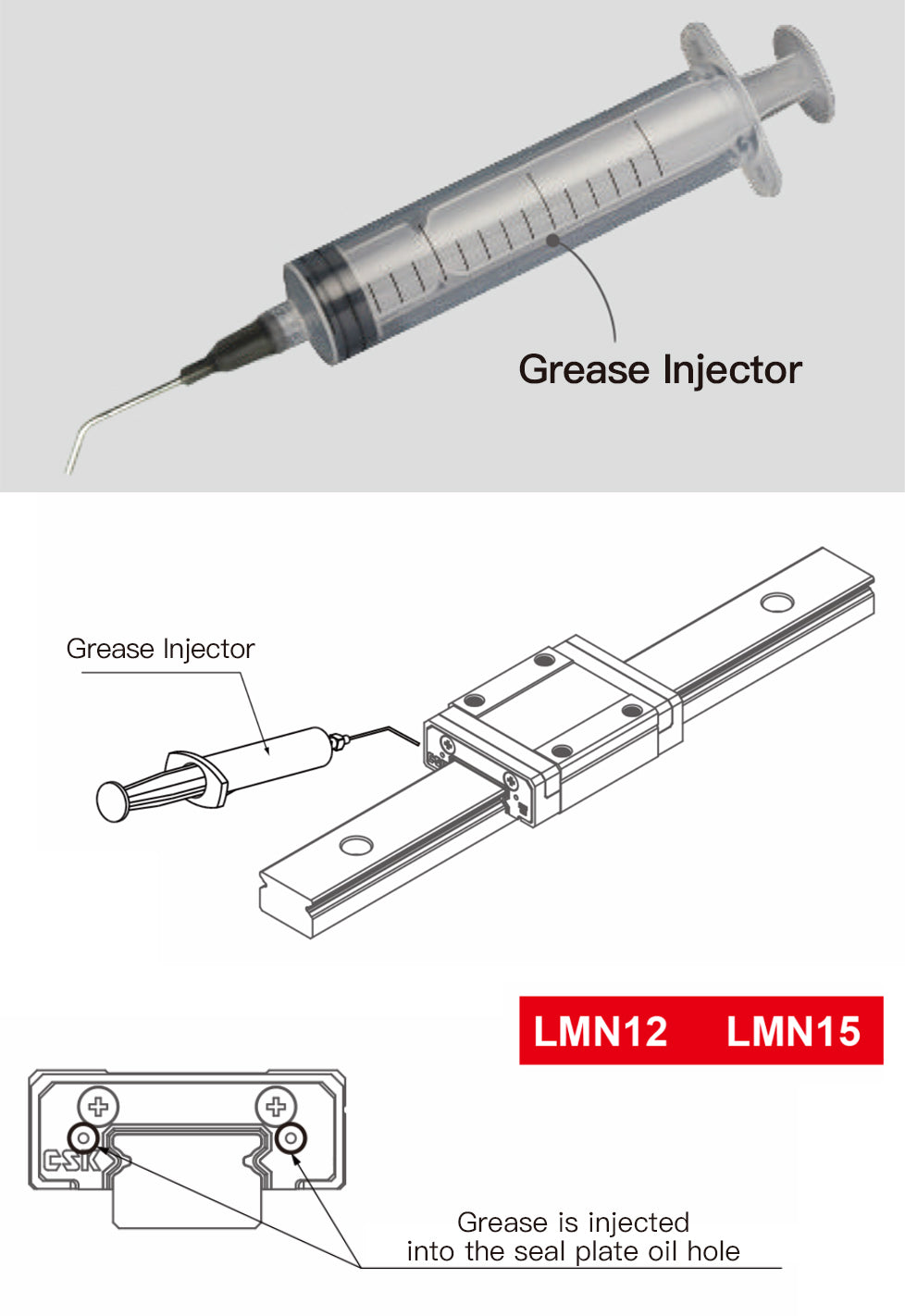 Grease Injector

Grease Injector

LMN12 LMN15

CSK

Grease is injected into the seal plate oil hole