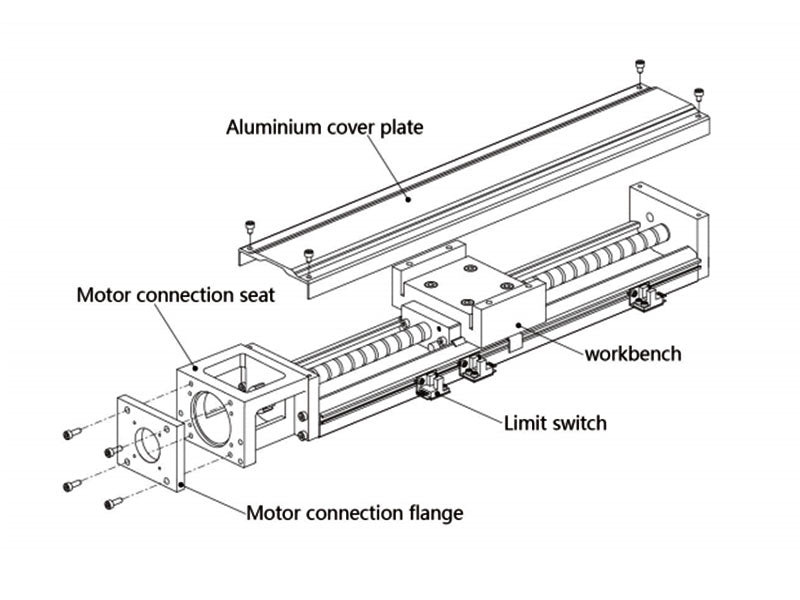 Aluminium cover plate

Motor connection seat

workbench

Limit switch

Motor connection flange