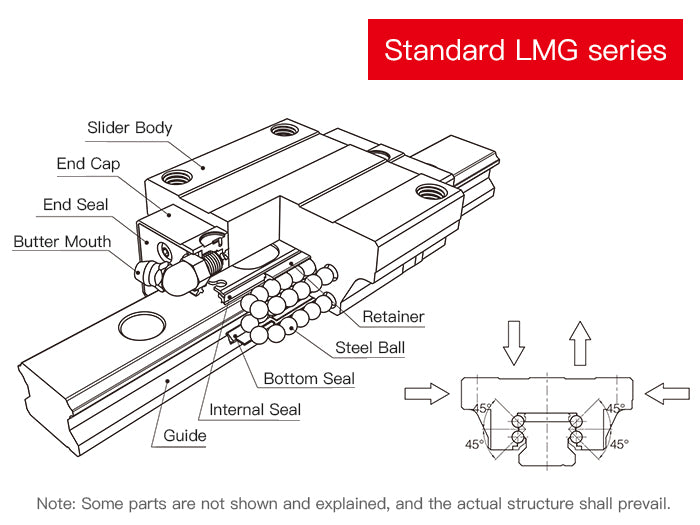 Standard LMG series

Slider Body

End Cap

End Seal

Butter Mouth

Retainer

Steel Ball

Bottom Seal

Internal Seal

Guide

45°

45°

45°

45°

Note: Some parts are not shown and explained, and the actual structure shall prevail.