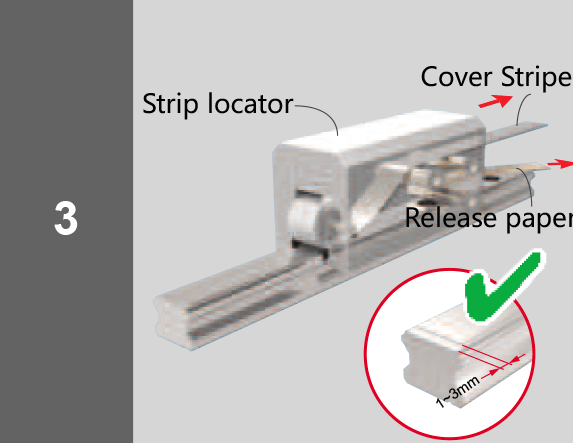 3

Strip locator

Cover Stripe

Release paper

1~3mm