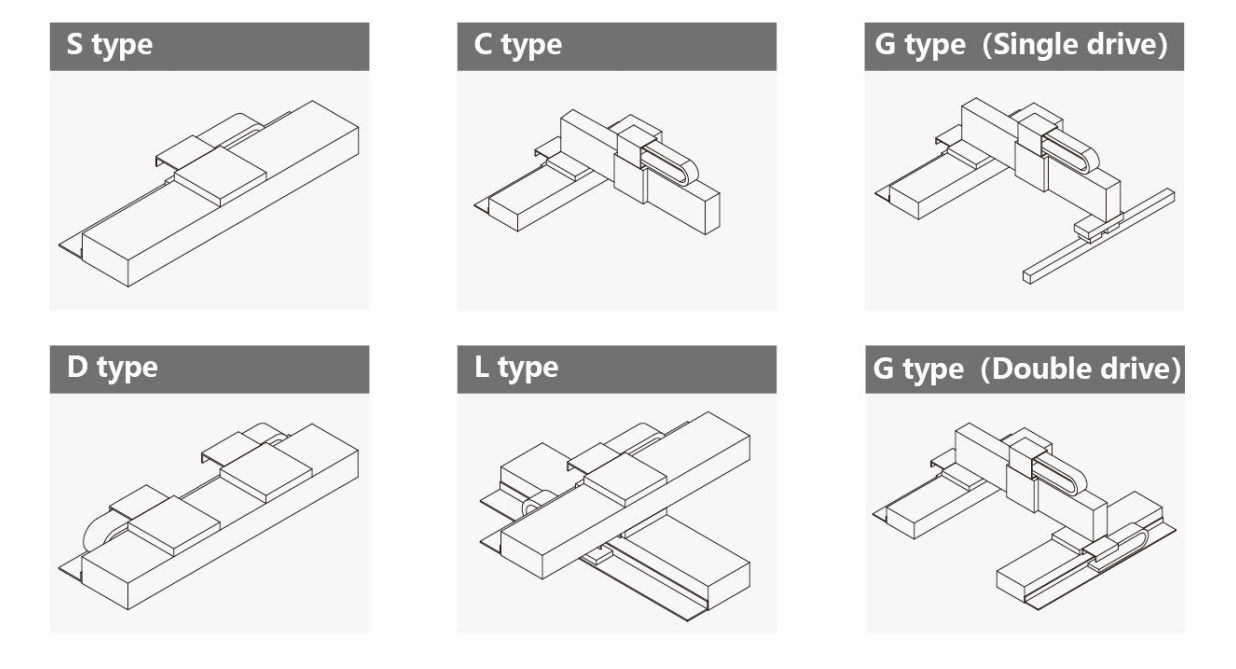 S type

C type

G type (Single drive)

D type

L type

G type (Double drive)