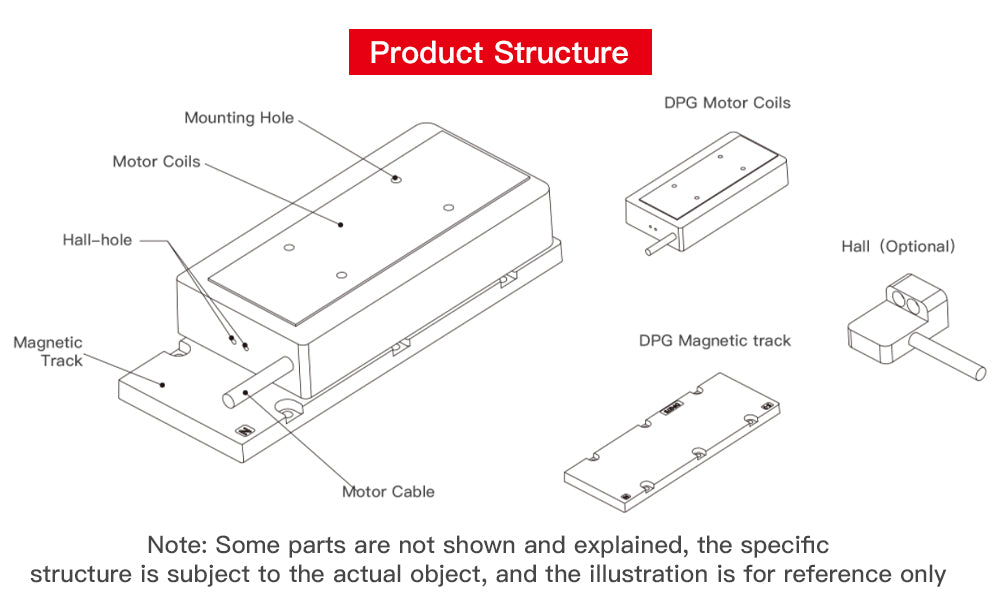 Product Structure

Mounting Hole

Motor Coils

Hall-hole

Magnetic Track

Motor Cable

DPG Motor Coils

Hall (Optional)

DPG Magnetic track

Note: Some parts are not shown and explained, the specific structure is subject to the actual object, and the illustration is for reference only