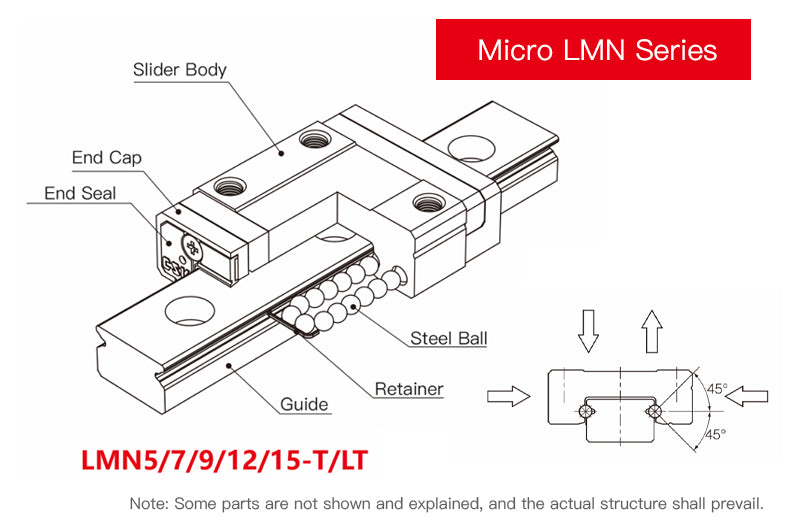 Micro LMN Series

Slider Body

End Cap

End Seal

Steel Ball

Retainer

Guide

45°

45°

LMN5/7/9/12/15-T/LT

Note: Some parts are not shown and explained, and the actual structure shall prevail.