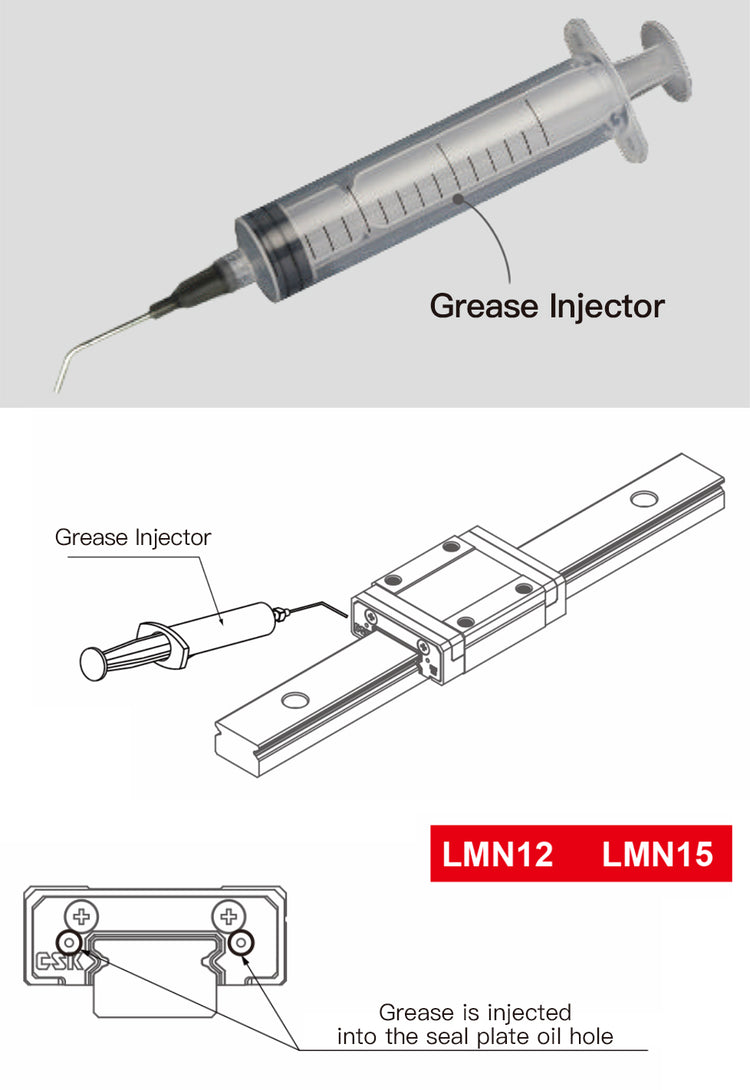 Grease Injector

Grease Injector

LMN12 LMN15

CSK

Grease is injected into the seal plate oil hole