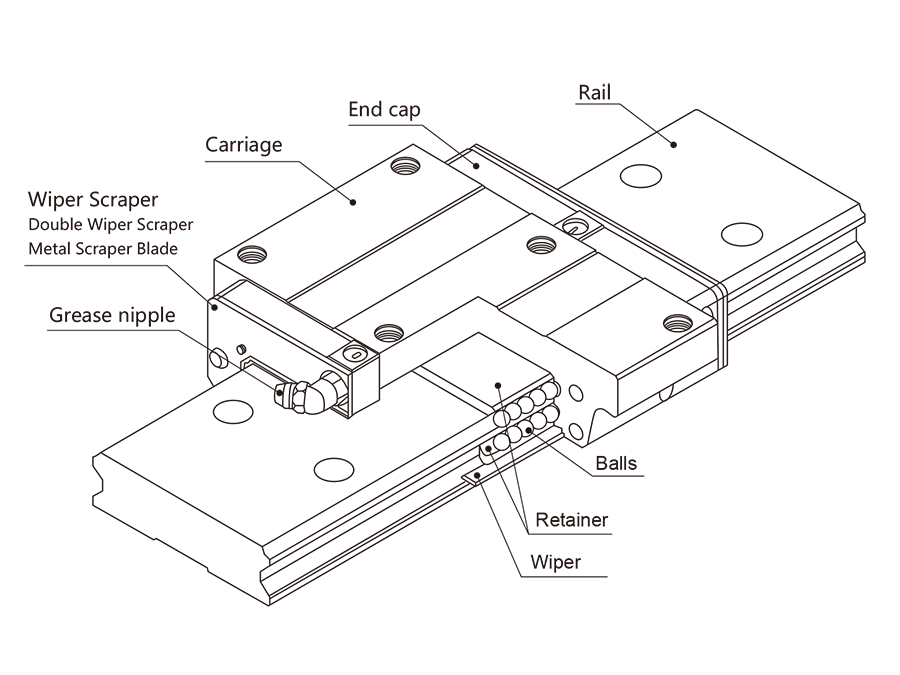 Rail
End cap
Carriage
Wiper Scraper
Double Wiper Scraper
Metal Scraper Blade
Grease nipple
Balls
Retainer
Wiper